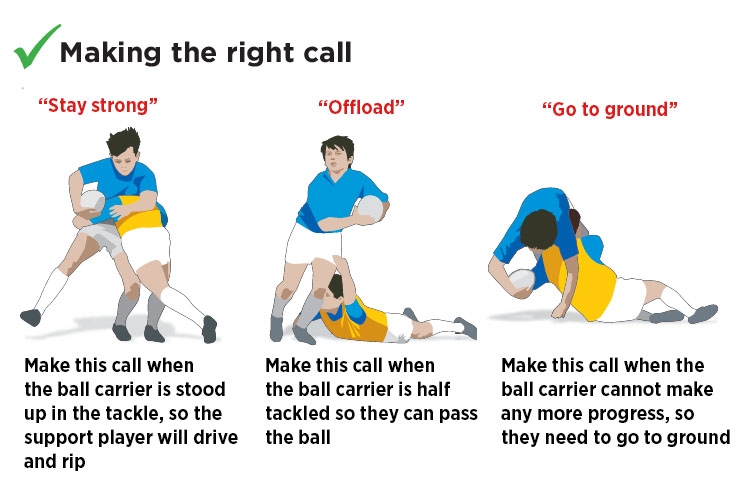 Making the right call

“Stay strong”

Make this call when the ball carrier is stood up in the tackle, so the support player will drive and rip

“Offload”

Make this call when the ball carrier is half tackled so they can pass the ball

“Go to ground”

Make this call when the ball carrier cannot make any more progress, so they need to go to ground